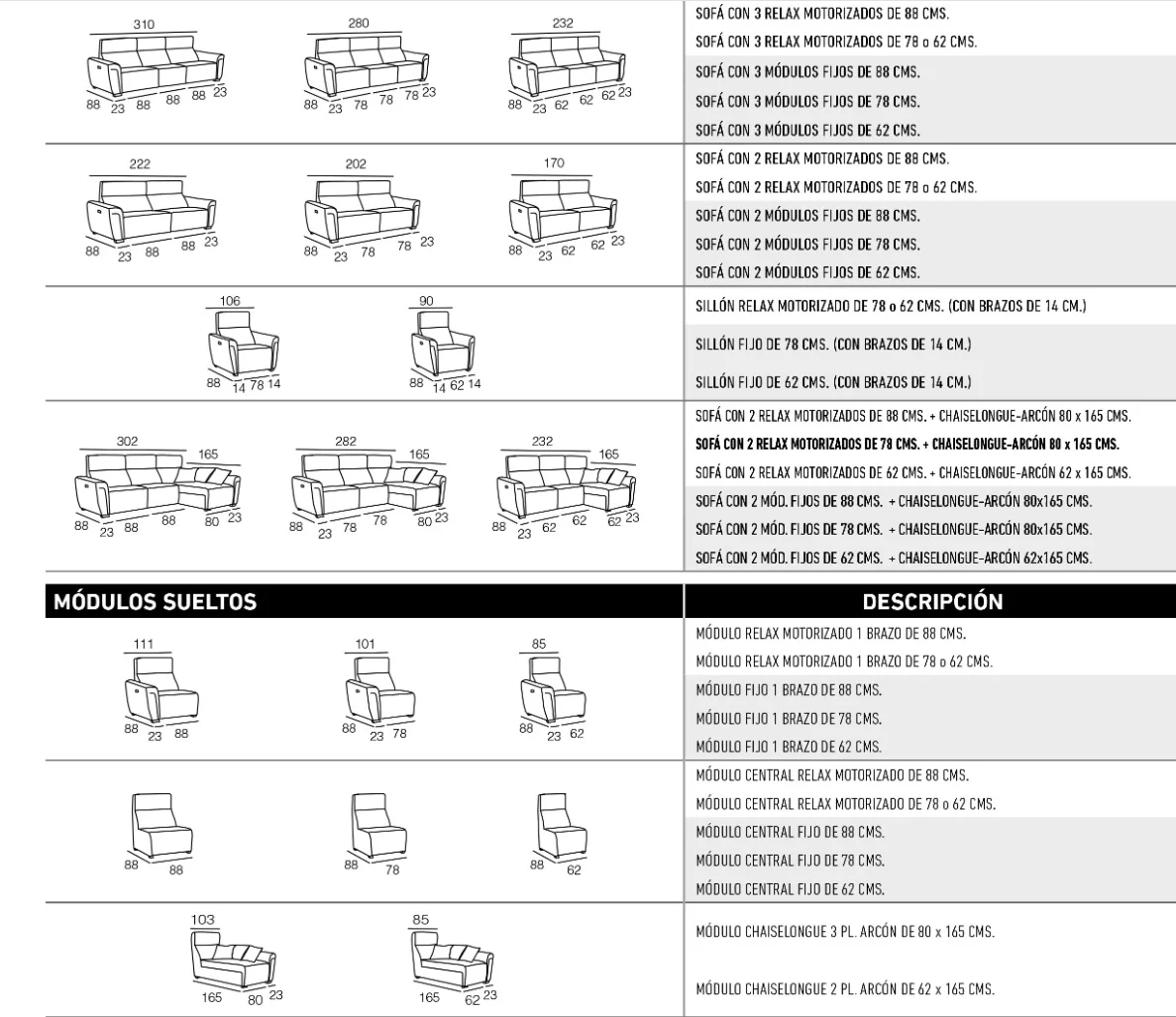 310
88 23 88 88 88 23

280
88 23 78 78 78 23

232
88 23 62 62 62 23

SOFÁ CON 3 RELAX MOTORIZADOS DE 88 CMS.
SOFÁ CON 3 RELAX MOTORIZADOS DE 78 o 62 CMS.
SOFÁ CON 3 MÓDULOS FIJOS DE 88 CMS.
SOFÁ CON 3 MÓDULOS FIJOS DE 78 CMS.
SOFÁ CON 3 MÓDULOS FIJOS DE 62 CMS.

222
88 23 88 88 23

202
88 23 78 78 23

170
88 23 62 62 23

SOFÁ CON 2 RELAX MOTORIZADOS DE 88 CMS.
SOFÁ CON 2 RELAX MOTORIZADOS DE 78 o 62 CMS.
SOFÁ CON 2 MÓDULOS FIJOS DE 88 CMS.
SOFÁ CON 2 MÓDULOS FIJOS DE 78 CMS.
SOFÁ CON 2 MÓDULOS FIJOS DE 62 CMS.

106
88 14 78 14

90
88 14 62 14

SILLÓN RELAX MOTORIZADO DE 78 o 62 CMS. (CON BRAZOS DE 14 CM.)
SILLÓN FIJO DE 78 CMS. (CON BRAZOS DE 14 CM.)
SILLÓN FIJO DE 62 CMS. (CON BRAZOS DE 14 CM.)

302 165
88 23 88 88 80 23

282 165
88 23 78 78 80 23

232 165
88 23 62 62 62 23

SOFÁ CON 2 RELAX MOTORIZADOS DE 88 CMS. + CHAISELONGUE-ARCÓN 80 x 165 CMS.
SOFÁ CON 2 RELAX MOTORIZADOS DE 78 CMS. + CHAISELONGUE-ARCÓN 80 x 165 CMS.
SOFÁ CON 2 RELAX MOTORIZADOS DE 62 CMS. + CHAISELONGUE-ARCÓN 62 x 165 CMS.
SOFÁ CON 2 MÓD. FIJOS DE 88 CMS. + CHAISELONGUE-ARCÓN 80x165 CMS.
SOFÁ CON 2 MÓD. FIJOS DE 78 CMS. + CHAISELONGUE-ARCÓN 80x165 CMS.
SOFÁ CON 2 MÓD. FIJOS DE 62 CMS. + CHAISELONGUE-ARCÓN 62x165 CMS.

MÓDULOS SUELTOS

DESCRIPCIÓN

111
88 23 88

101
88 23 78

85
88 23 62

MÓDULO RELAX MOTORIZADO 1 BRAZO DE 88 CMS.
MÓDULO RELAX MOTORIZADO 1 BRAZO DE 78 o 62 CMS.
MÓDULO FIJO 1 BRAZO DE 88 CMS.
MÓDULO FIJO 1 BRAZO DE 78 CMS.
MÓDULO FIJO 1 BRAZO DE 62 CMS.

88 88

88 78

88 62

MÓDULO CENTRAL RELAX MOTORIZADO DE 88 CMS.
MÓDULO CENTRAL RELAX MOTORIZADO DE 78 o 62 CMS.
MÓDULO CENTRAL FIJO DE 88 CMS.
MÓDULO CENTRAL FIJO DE 78 CMS.
MÓDULO CENTRAL FIJO DE 62 CMS.

103
165 80 23

85
165 62 23

MÓDULO CHAISELONGUE 3 PL. ARCÓN DE 80 x 165 CMS.
MÓDULO CHAISELONGUE 2 PL. ARCÓN DE 62 x 165 CMS.