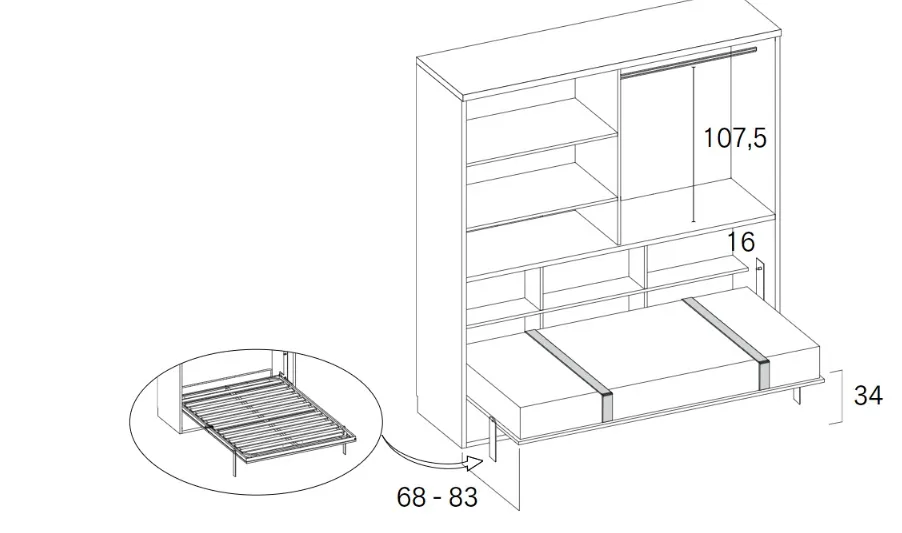 107,5

16

34

68 - 83